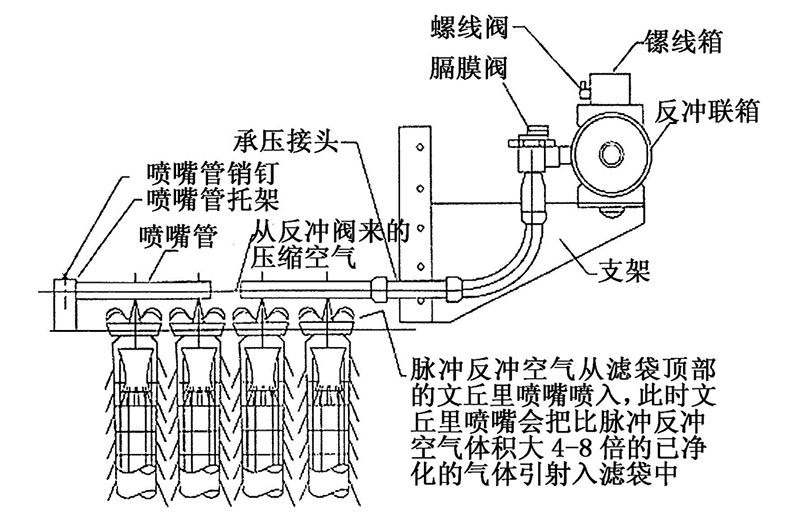 螺线阀
镙线箱
膈膜阀
反冲联箱
承压接头
喷嘴管销钉
喷嘴管托架
喷嘴管
从反冲阀来的压缩空气
支架
脉冲反冲空气从滤袋顶部的文丘里喷嘴喷入，此时文丘里喷嘴会把比脉冲反冲空气体积大 4-8 倍的已净化的气体引射入滤袋中